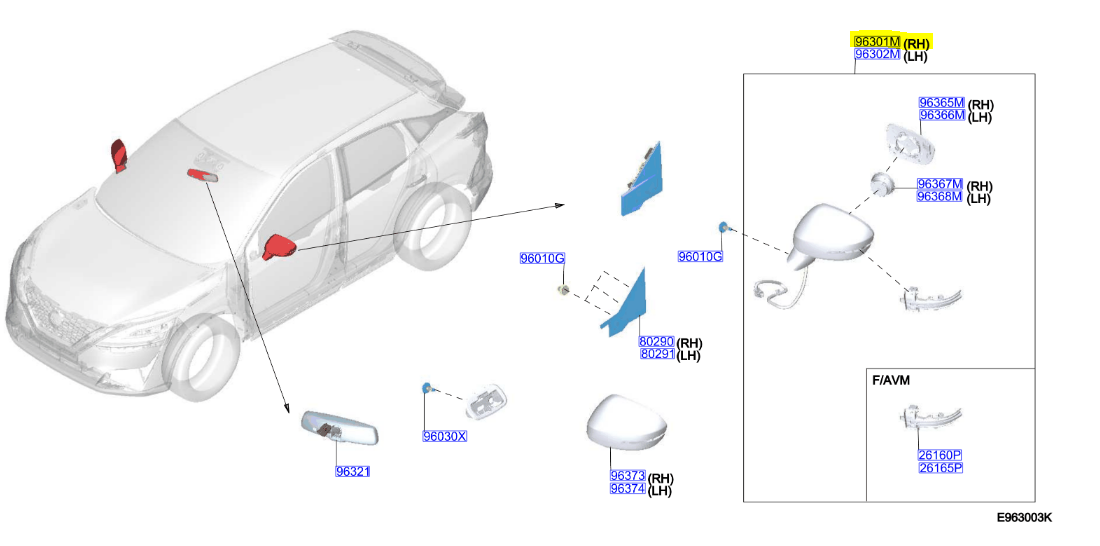 96301M (RH)
96302M (LH)

96365M (RH)
96366M (LH)

96367M (RH)
96368M (LH)

96010G

96010G

80290 (RH)
80291 (LH)

F/AVM

26160P
26165P

96030X

96321

96373 (RH)
96374 (LH)

E963003K