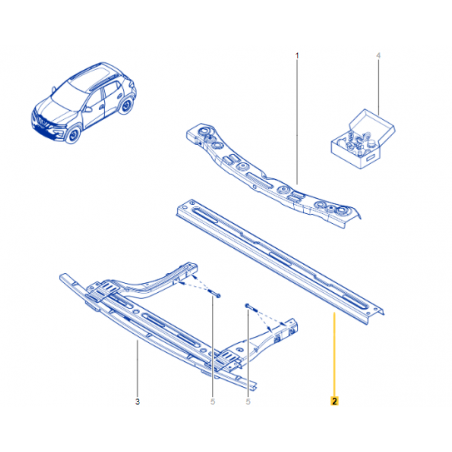 1
4
3
5
5
2