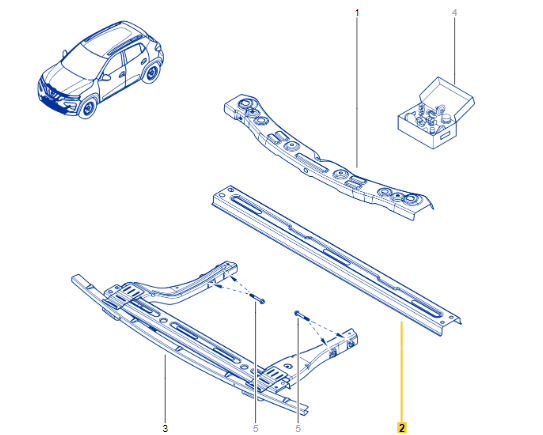 1
4
3
5
5
2