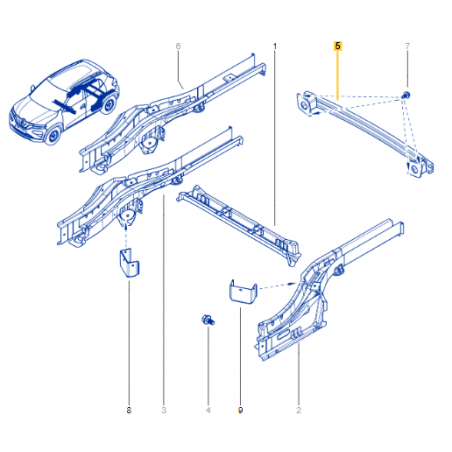 6
1
5
7
8
3
4
9
2