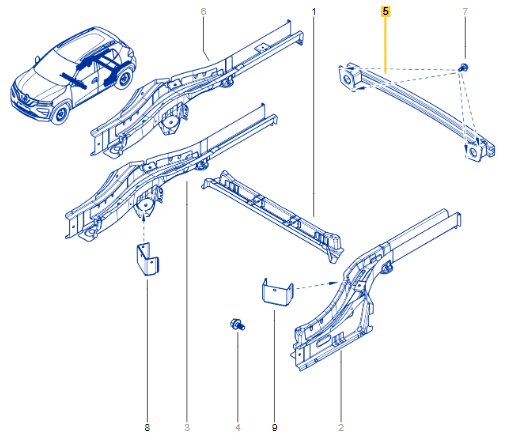 6
1
5
7
8
3
4
9
2