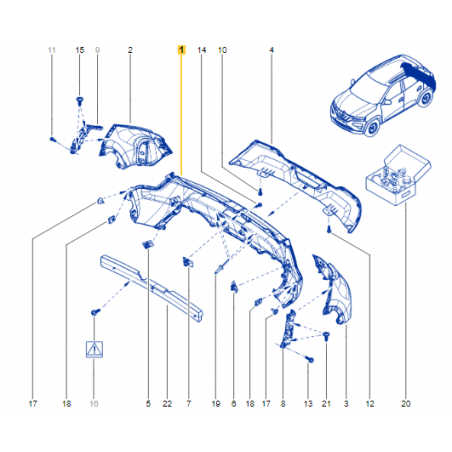 11 15 9 2 1 14 10 4

17 18 16 5 22 7 19 6 18 17 8 13 21 3 12 20