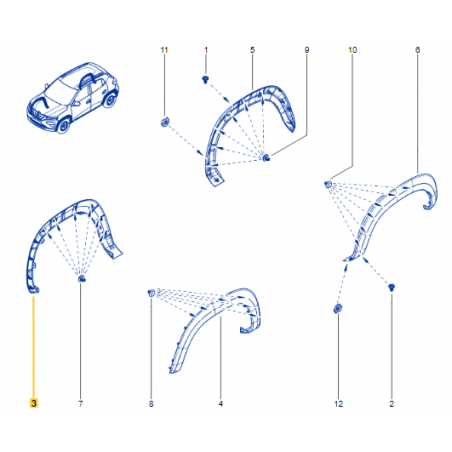 11
1
5
9
10
6
3
7
8
4
12
2