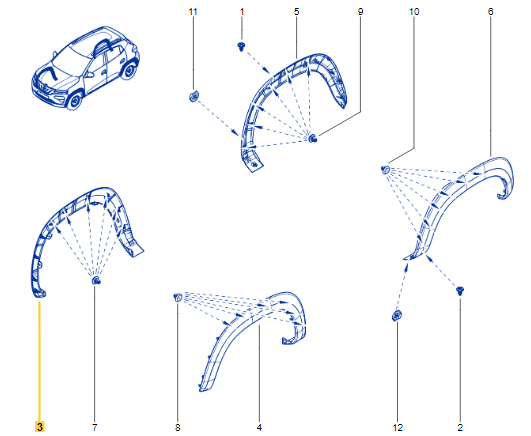 11
1
5
9
10
6
3
7
8
4
12
2