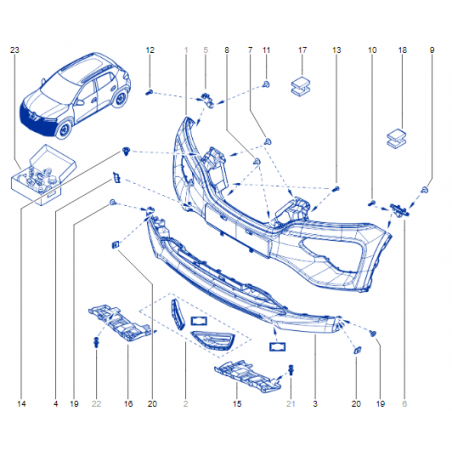 23 12 1 5 8 7 11 17 13 10 18 9

14 4 19 22 16 20 2 15 21 3 20 19 6