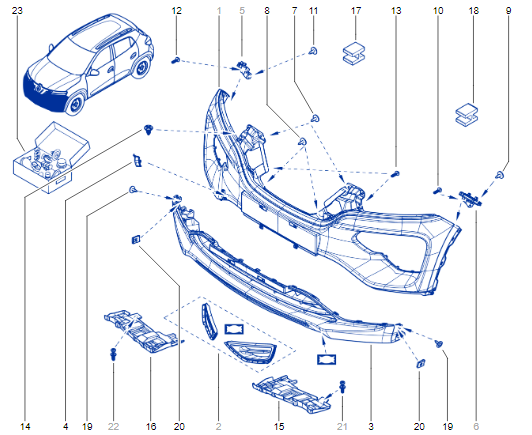 23
12
1
5
8
7
11
17
13
10
18
9

14
4
19
22
16
20
2
15
21
3
20
19
6