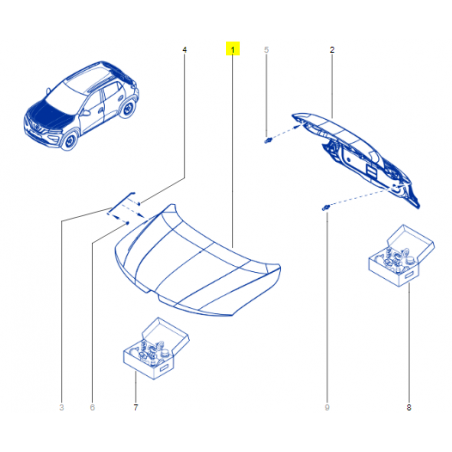 4
1
5
2
3
6
7
9
8