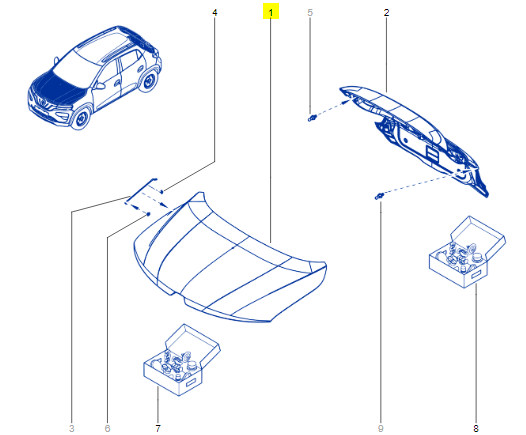 4
1
5
2
3
6
7
9
8