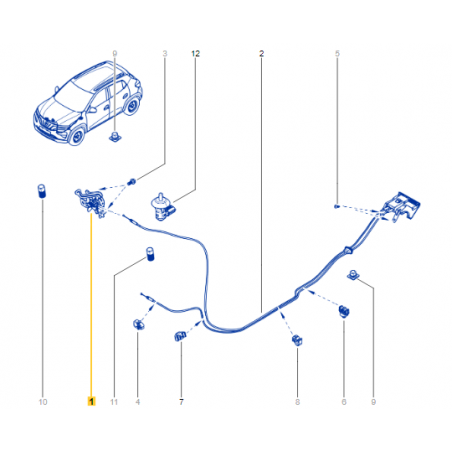 9
3
12
2
5
10
1
11
4
7
8
6
9