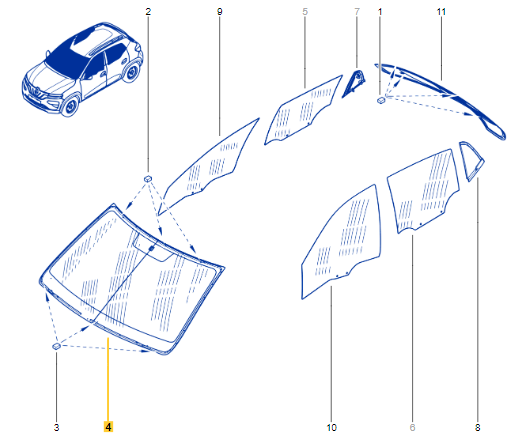 2
9
5
7
1
11
3
4
10
6
8