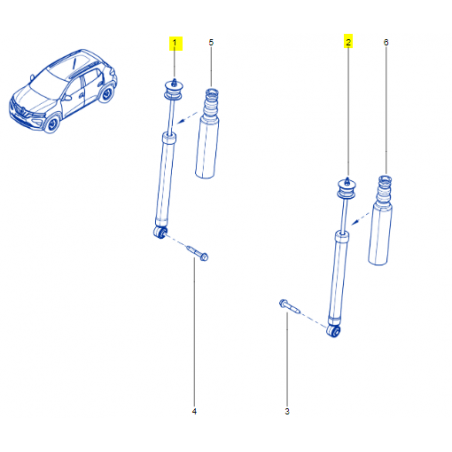 1
5
2
6
4
3