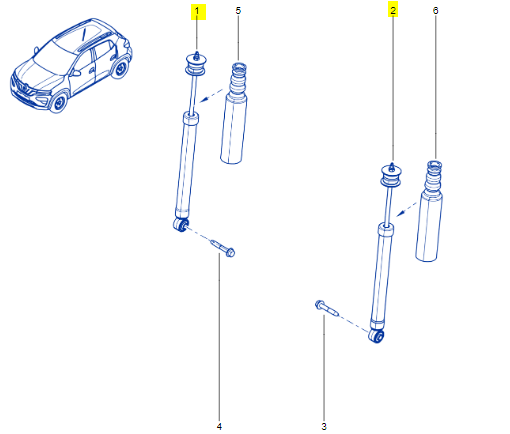 1
5
2
6
4
3