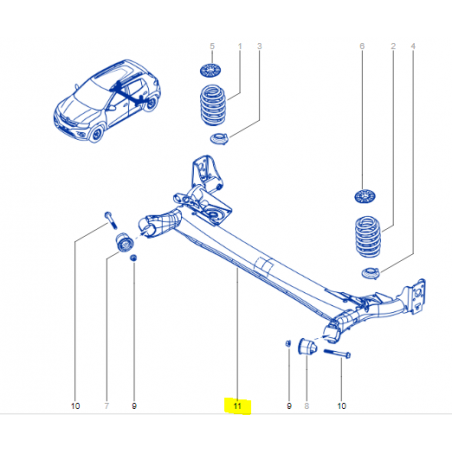 5
1
3
6
2
4
10
7
9
11
9
8
10