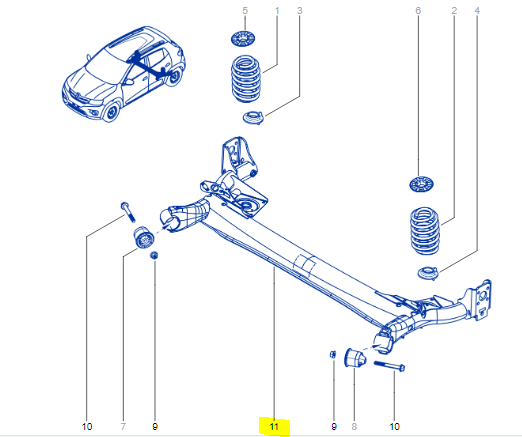 5 1 3 6 2 4

10 7 9 11 9 8 10