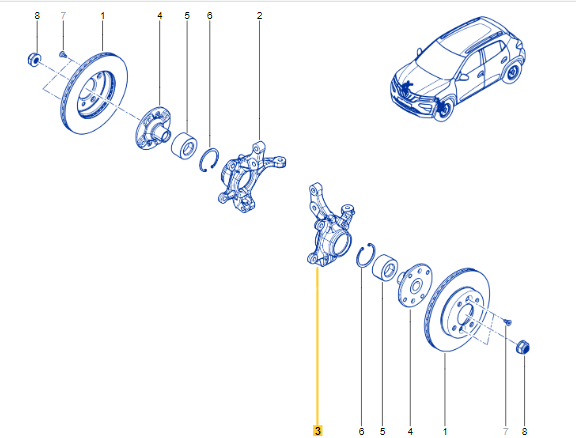 8
7
1
4
5
6
2
3
6
5
4
1
7
8