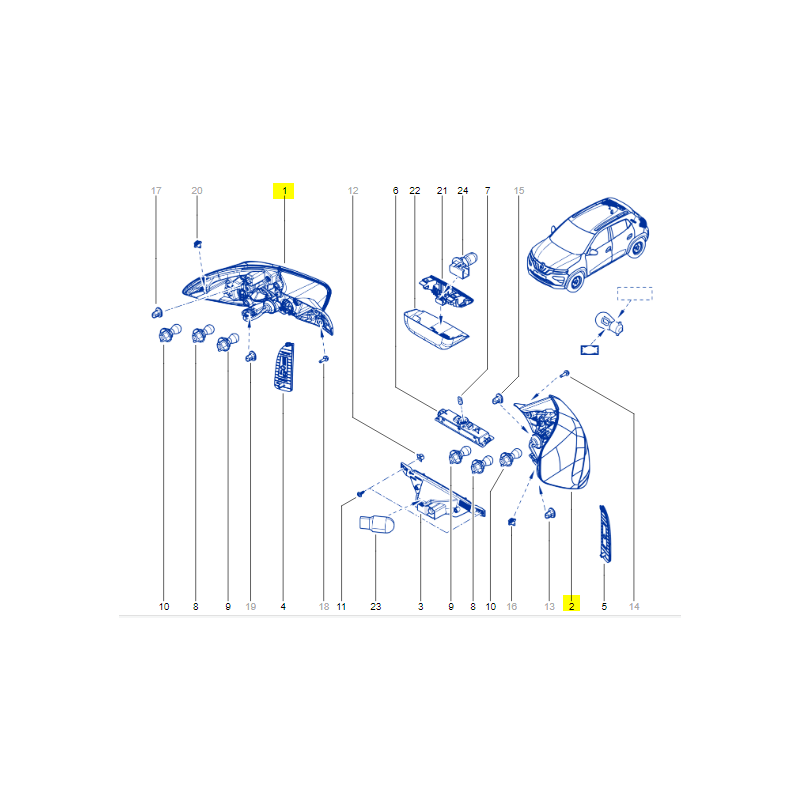 17 20 1 12 6 22 21 24 7 15

10 8 9 19 4 18 11 23 3 9 8 10 16 13 2 5 14