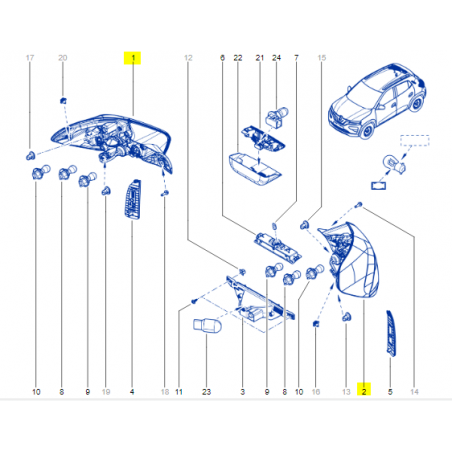 17 20 1 12 6 22 21 24 7 15

10 8 9 19 4 18 11 23 3 9 8 10 16 13 2 5 14