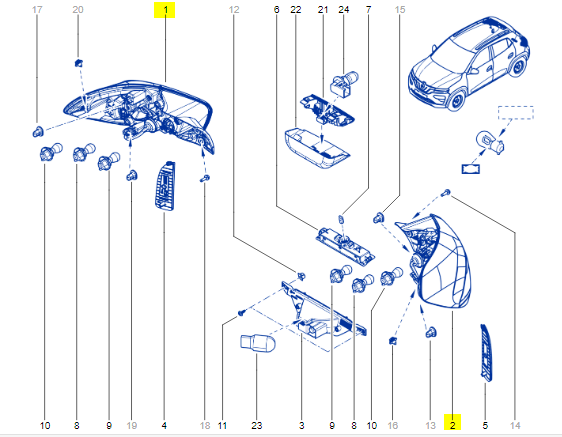 17 20 1 12 6 22 21 24 7 15

10 8 9 19 4 18 11 23 3 9 8 10 16 13 2 5 14