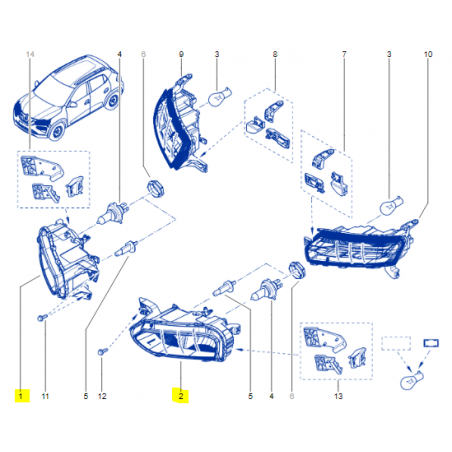 14
4
6
9
3
8
7
3
10
1
11
5
12
2
5
4
6
13