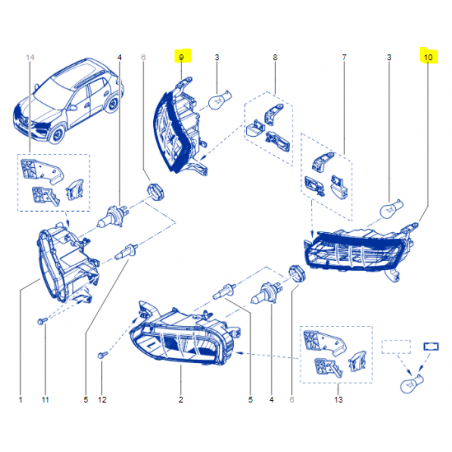 14
4
6
9
3
8
7
3
10
1
11
5
12
2
5
4
6
13