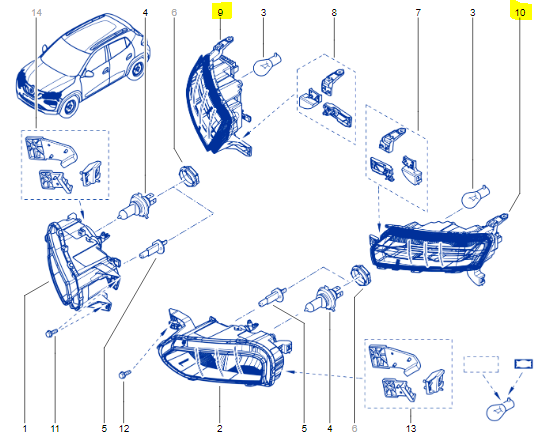 14
4
6
9
3
8
7
3
10
1
11
5
12
2
5
4
6
13