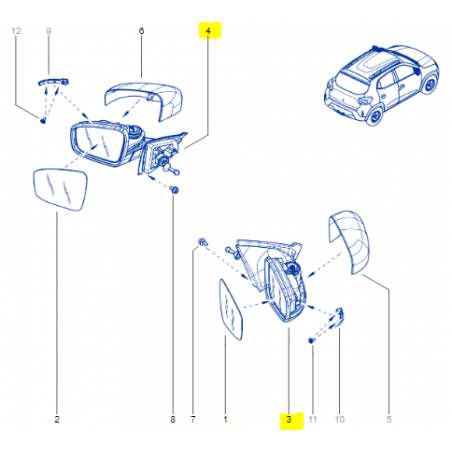 12
9
6
4
2
8
7
1
3
11
10
5