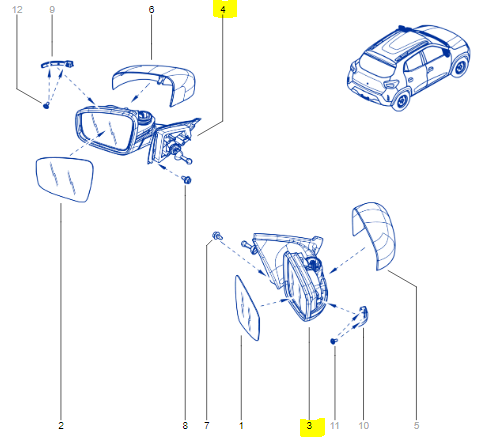 12
9
6
4
2
8
7
1
3
11
10
5