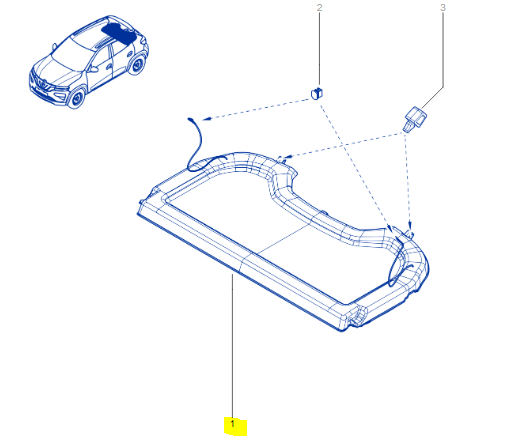 2
3
1