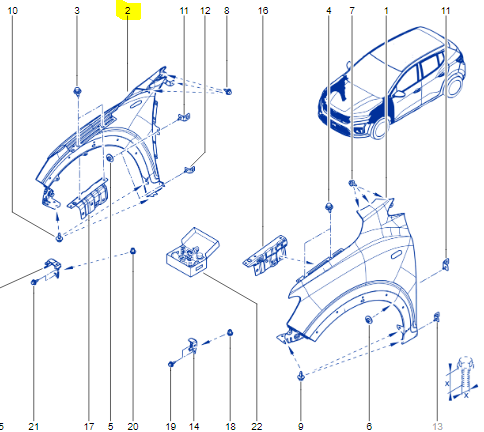 10
3
2
11
12
8
16
4
7
1
11
5
21
17
5
20
19
14
18
22
9
6
13
X
X