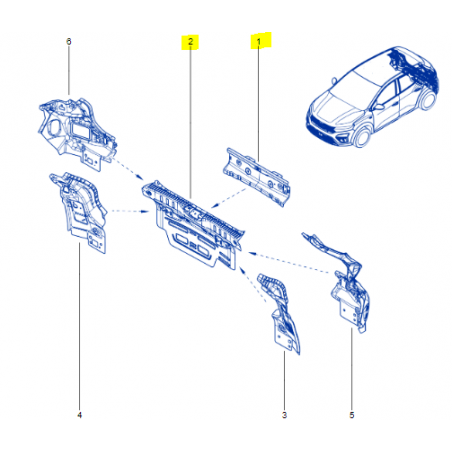 6
2
1
4
3
5