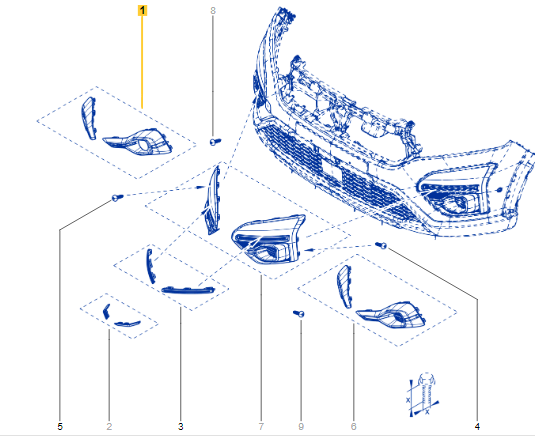 1
8
5
2
3
7
9
6
4
X
X