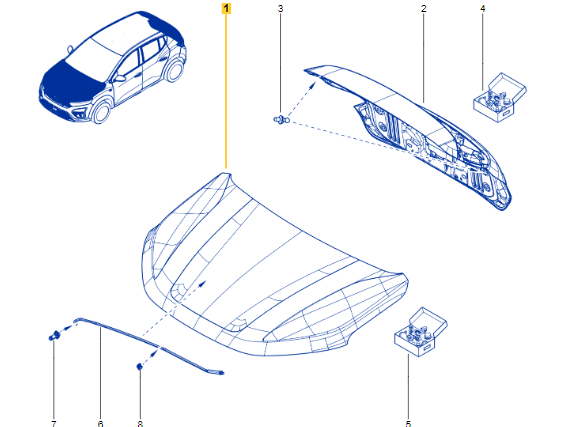 1
3
2
4
7
6
8
5