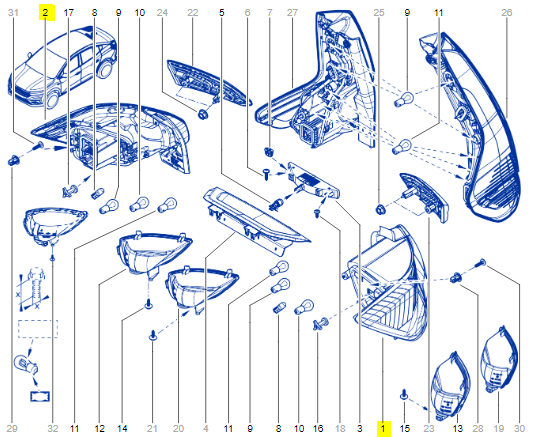 31 2 17 8 9 10 24 22 5 6 7 27 25 9 11 26

X
X

29 32 11 12 14 21 20 4 11 9 8 10 16 18 3 1 15 23 13 28 19 30