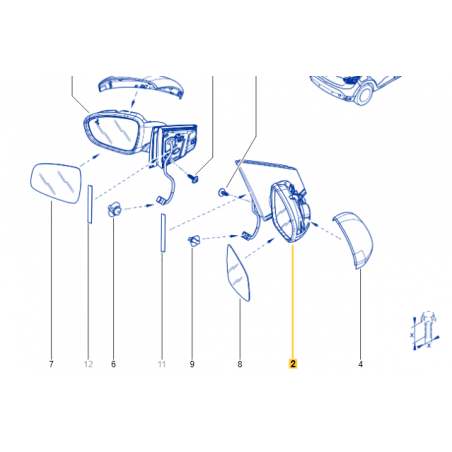 7 12 6 11 9 8 2 4

X
X