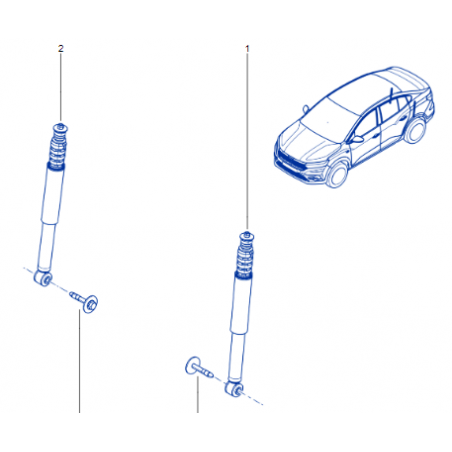 2

1