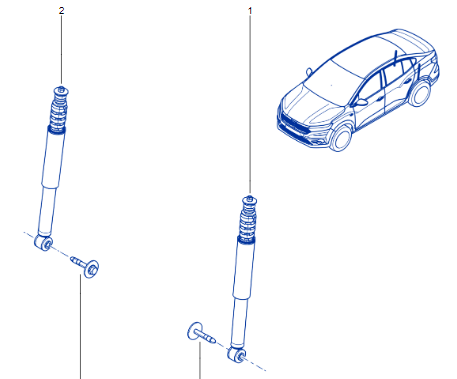 2

1