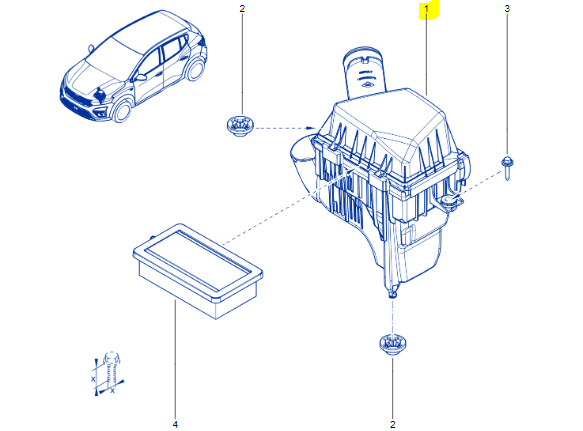 2
1
3
X
X
4
2