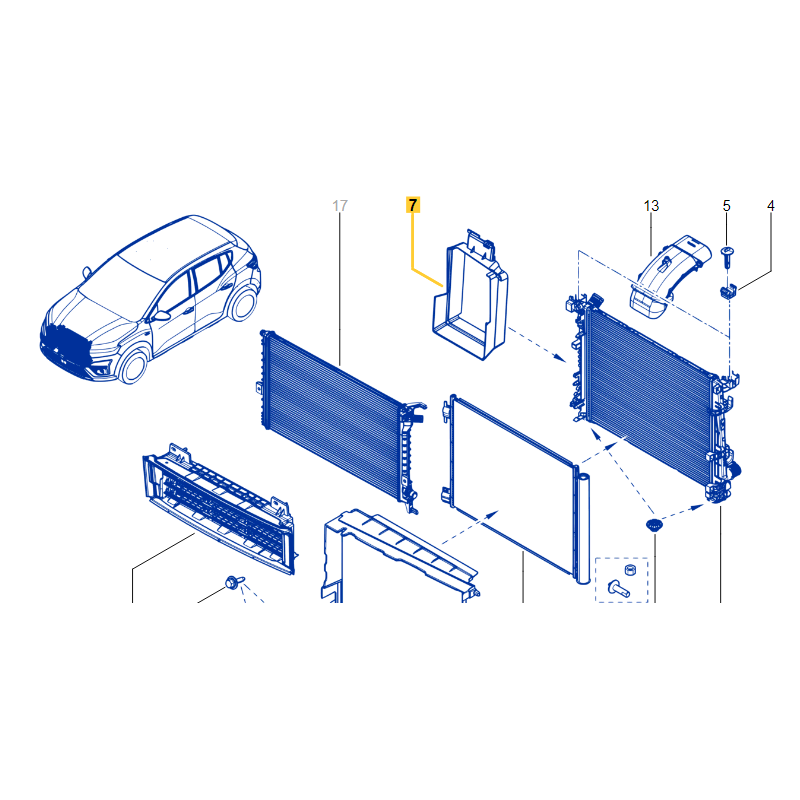 17

7

13

5

4