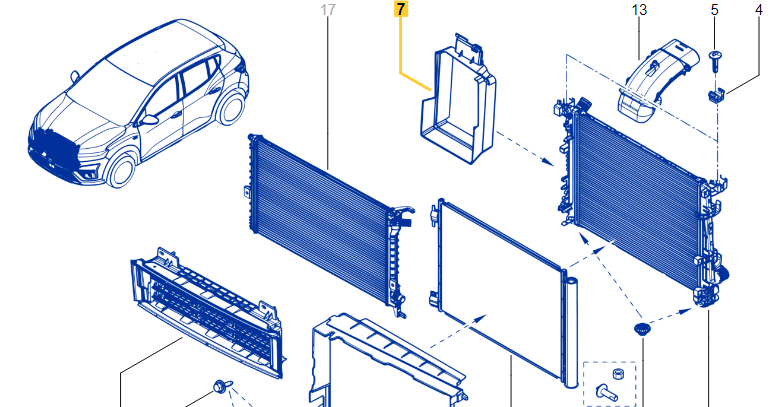 17
7
13
5
4