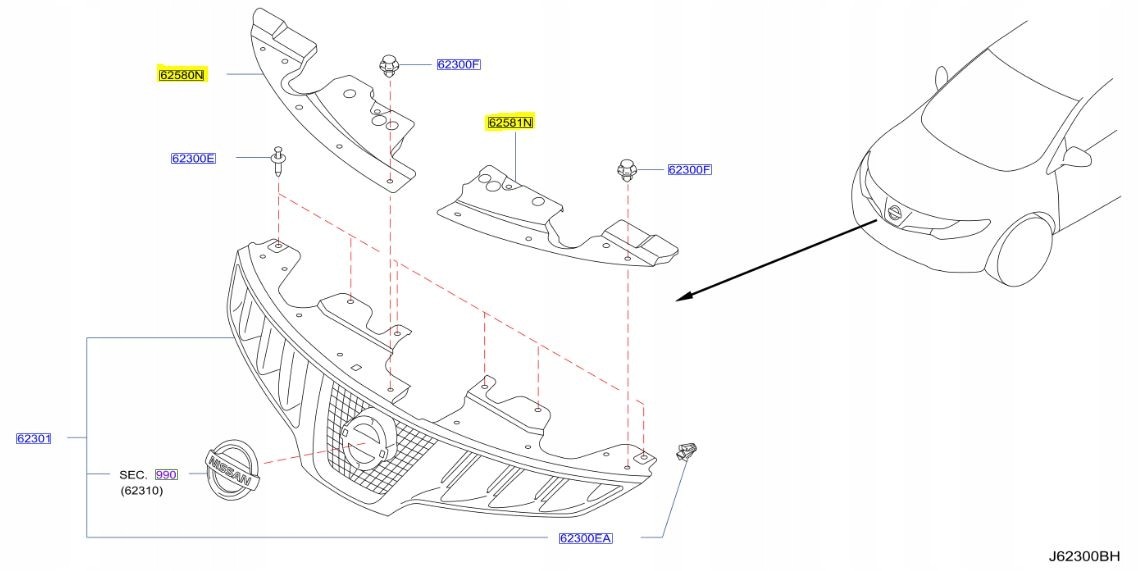 62580N

62300F

62581N

62300E

62300F

62301

SEC. 990
(62310)

NISSAN

62300EA

J62300BH