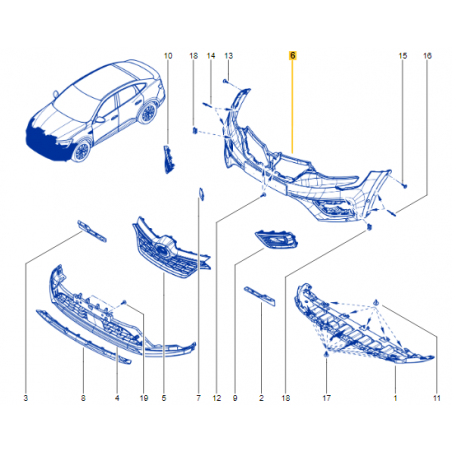 10
18
14
13
6
15
16
3
8
4
19
5
7
12
9
2
18
17
1
11