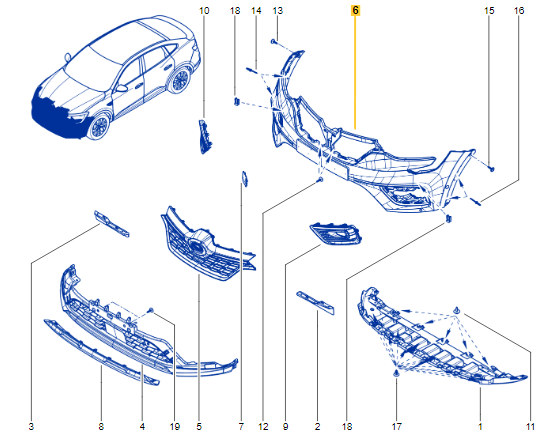 10
18
14
13
6
15
16
3
8
4
19
5
7
12
9
2
18
17
1
11