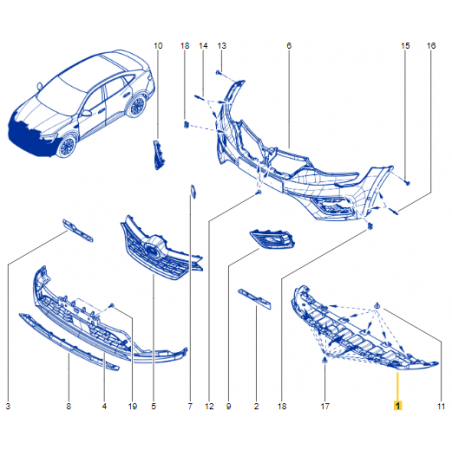 10
18
14
13
6
15
16
3
8
4
19
5
7
12
9
2
18
17
1
11