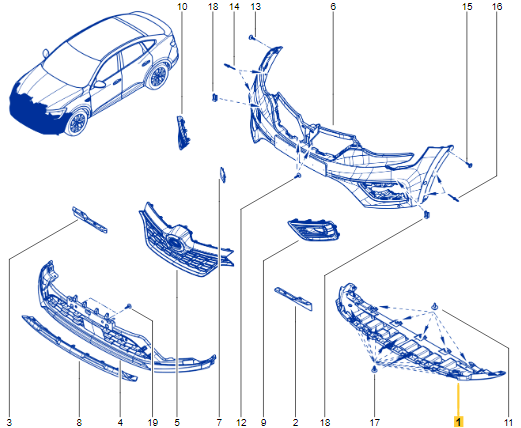 10
18
14
13
6
15
16
3
8
4
19
5
7
12
9
2
18
17
1
11