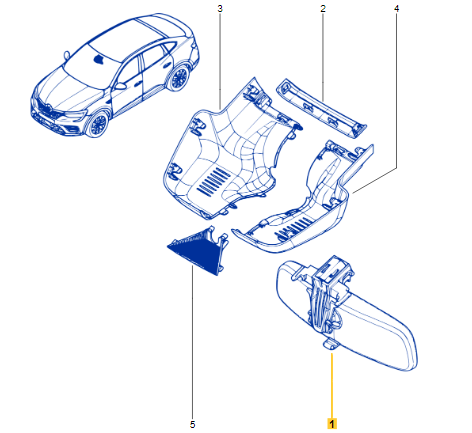 3
2
4
5
1