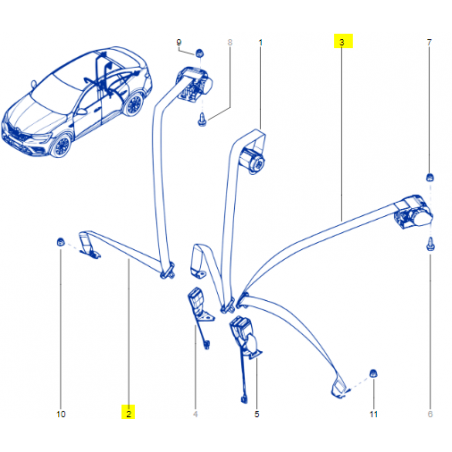 9
8
1
3
7
10
2
4
5
11
6