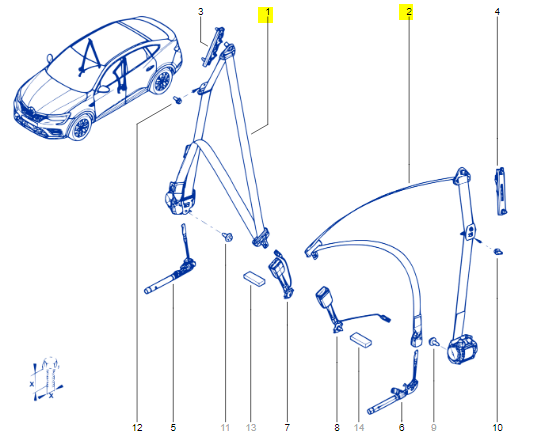 3
1
2
4
X
X
12
5
11
13
7
8
14
6
9
10