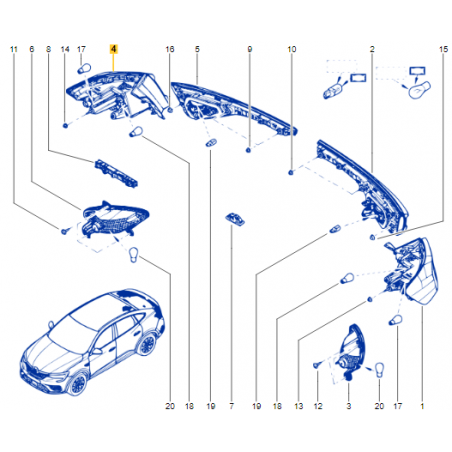 11 6 8 14 17 4 16 5 9 10 2 15

20 18 19 7 19 18 13 12 3 20 17 1