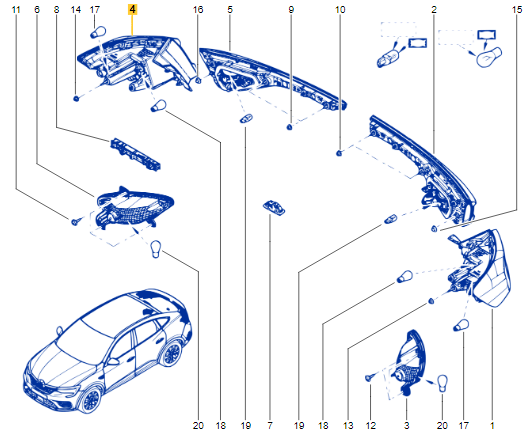 11 6 8 14 17 4 16 5 9 10 2 15

20 18 19 7 19 18 13 12 3 20 17 1