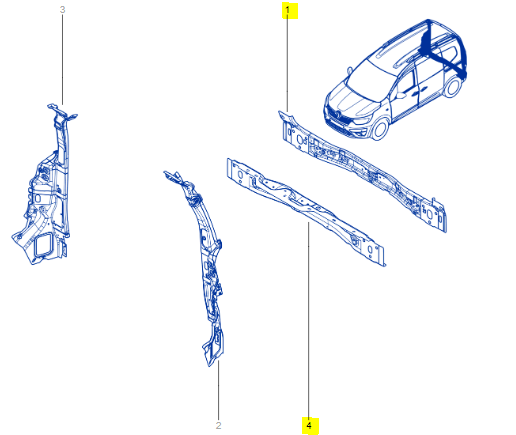 3
1
2
4